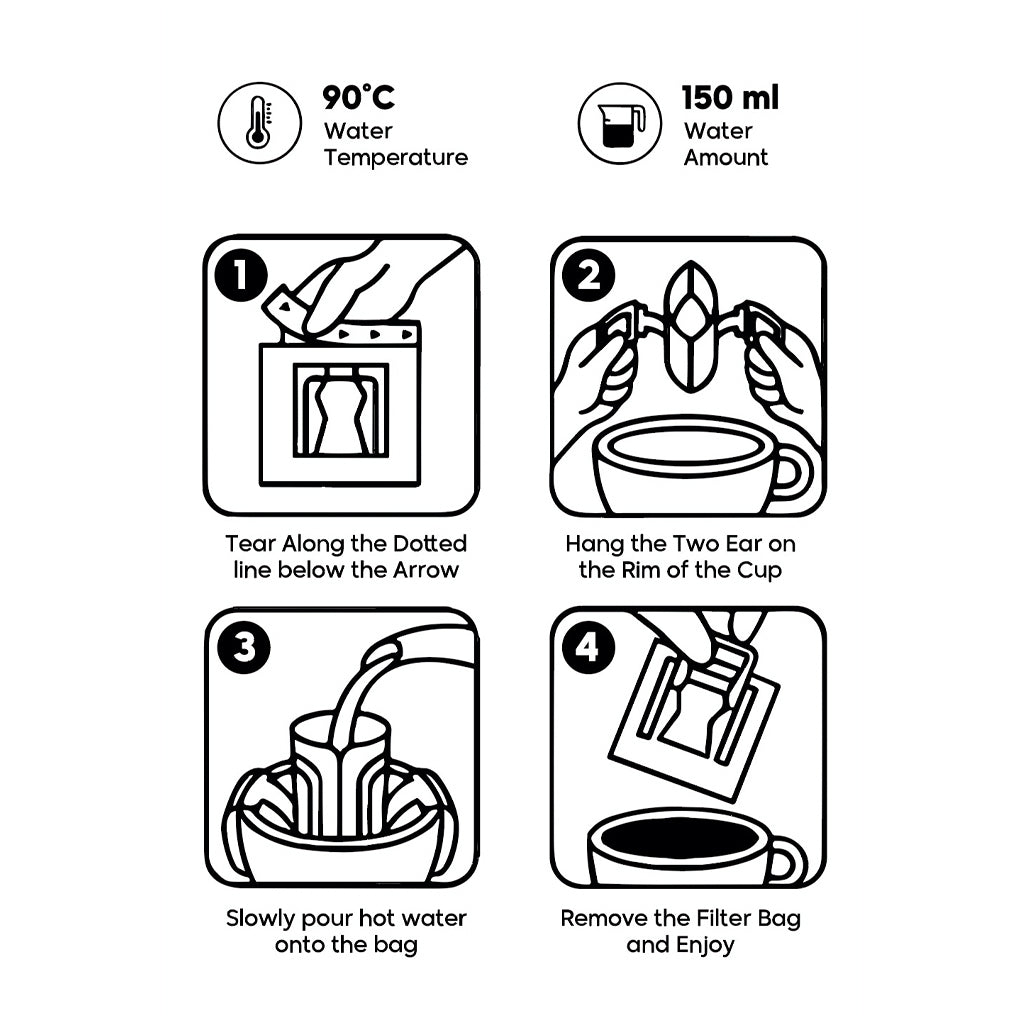 90°C
Water Temperature

150 ml
Water Amount

1
Tear Along the Dotted line below the Arrow

2
Hang the Two Ear on the Rim of the Cup

3
Slowly pour hot water onto the bag

4
Remove the Filter Bag and Enjoy