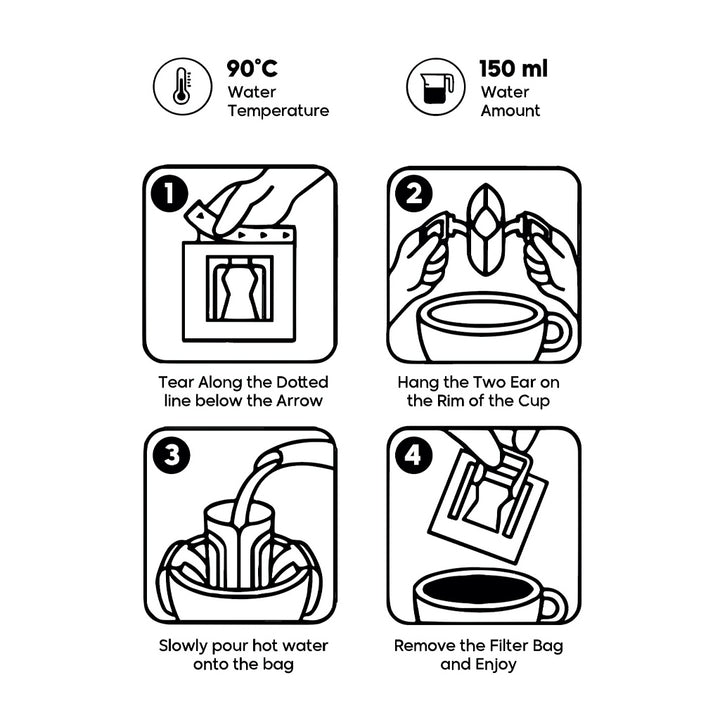 90°C
Water
Temperature

150 ml
Water
Amount

1

Tear Along the Dotted line below the Arrow

2

Hang the Two Ear on the Rim of the Cup

3

Slowly pour hot water onto the bag

4

Remove the Filter Bag and Enjoy